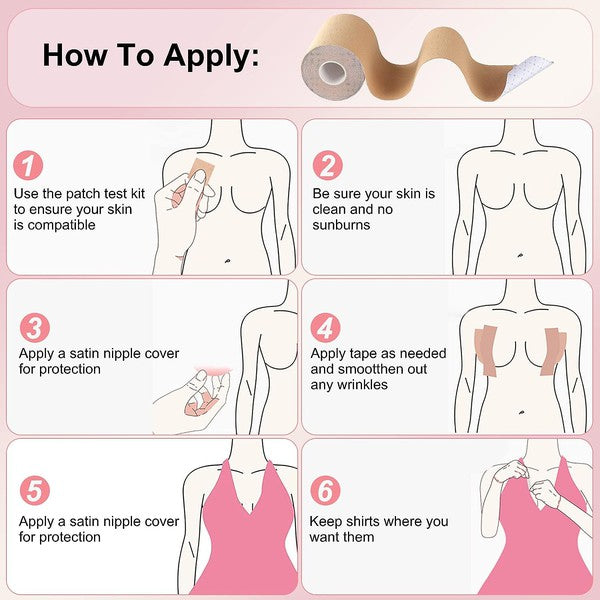 How To Apply:

1
Use the patch test kit to ensure your skin is compatible

2
Be sure your skin is clean and no sunburns

3
Apply a satin nipple cover for protection

4
Apply tape as needed and smootthen out any wrinkles

5
Apply a satin nipple cover for protection

6
Keep shirts where you want them